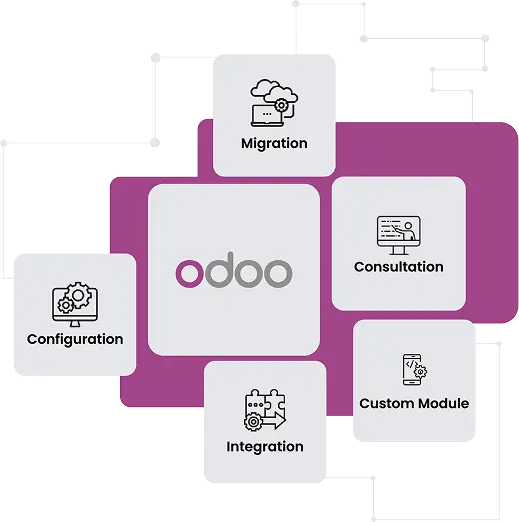 Migration

odoo

Consultation

Configuration

Custom Module

Integration